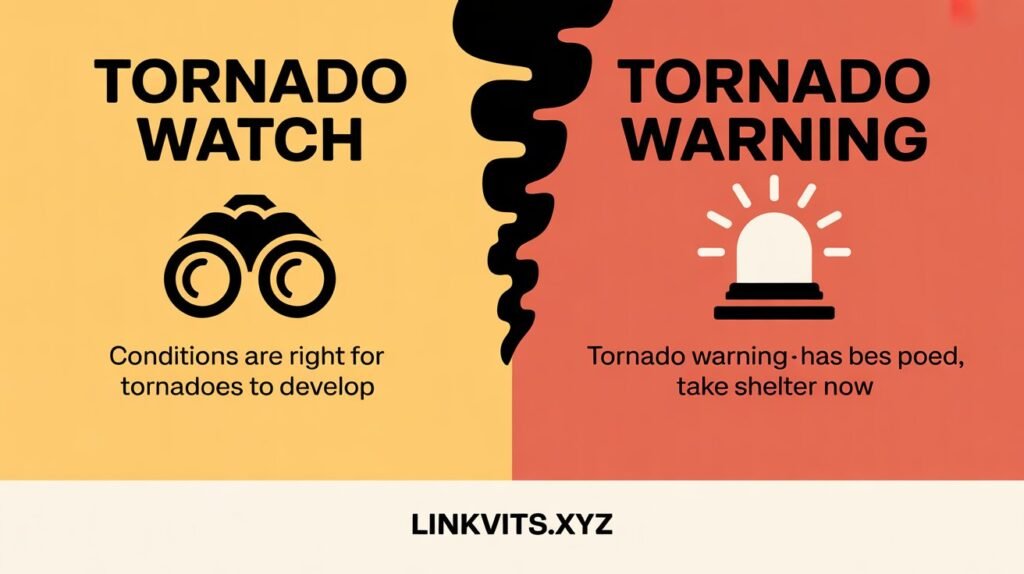 TORNADO WATCH

Conditions are right for tornadoes to develop

TORNADO WARNING

Tornado warning·has bes poed, take shelter now

LINKVITS.XYZ