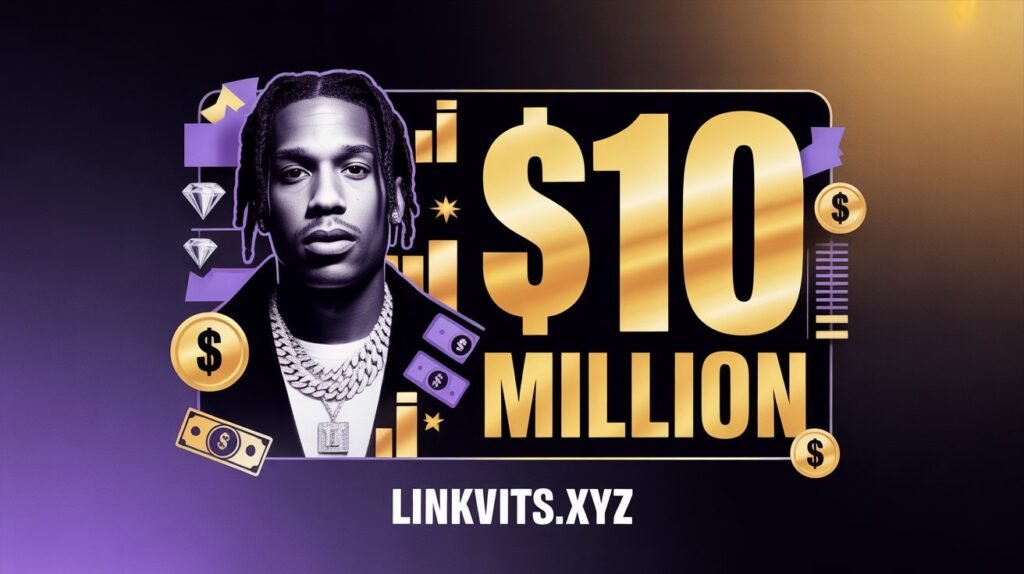 $10
MILLION

LINKVITS.XYZ