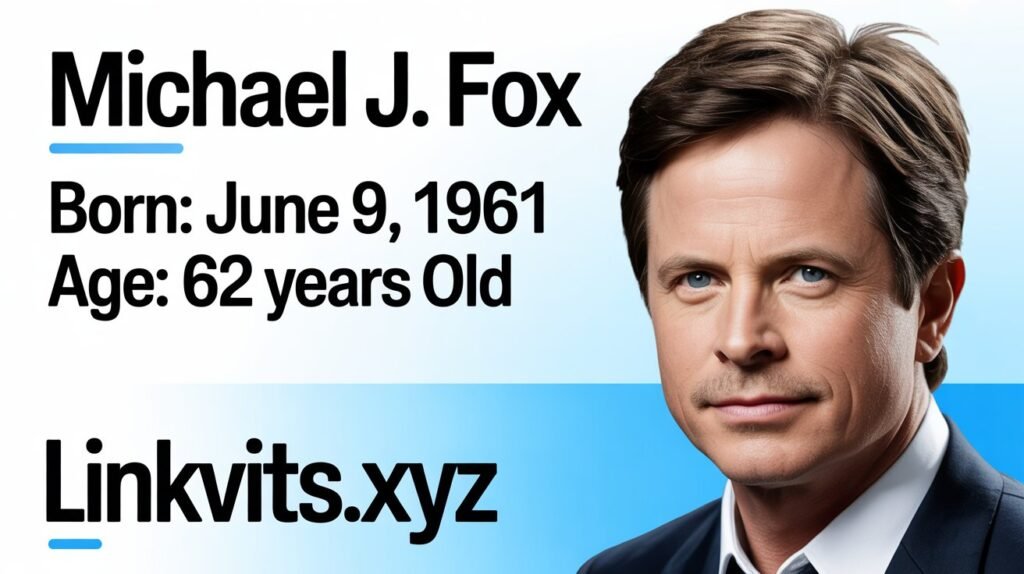 Michael J. Fox

Born: June 9, 1961
Age: 62 years Old

Linkvits.xyz