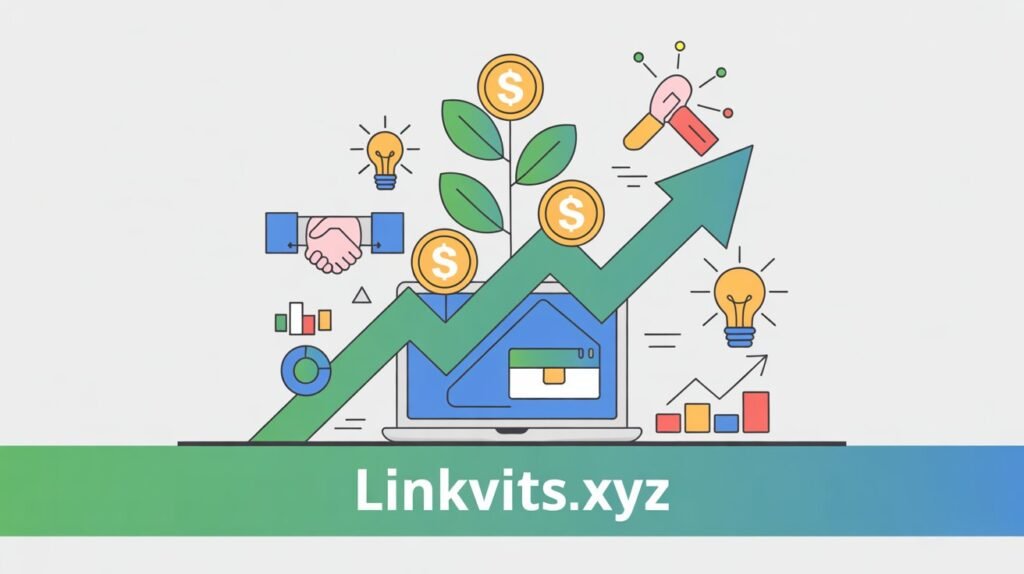 $ $ $

Linkvits.xyz