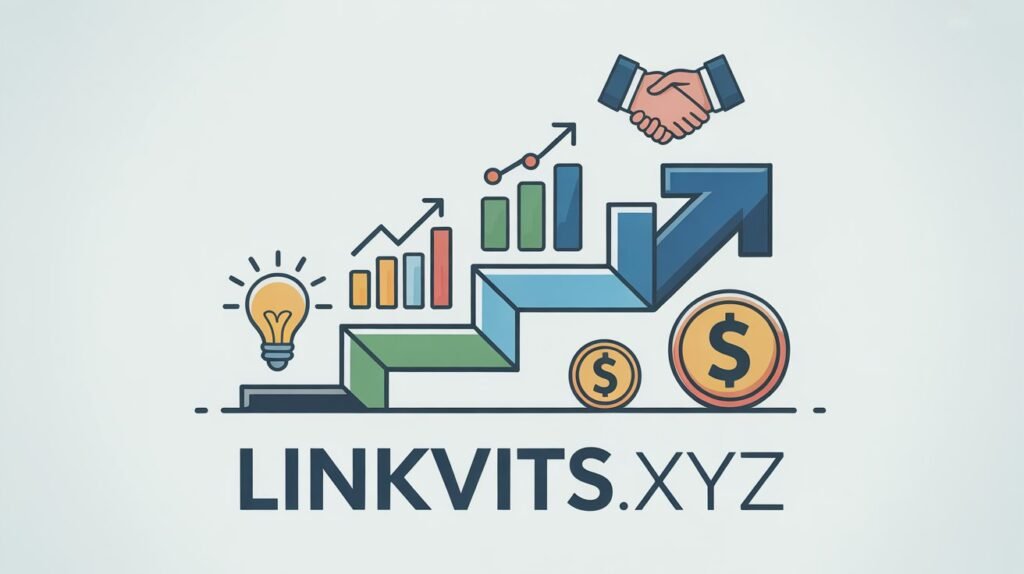 $ $

LINKVITS.XYZ