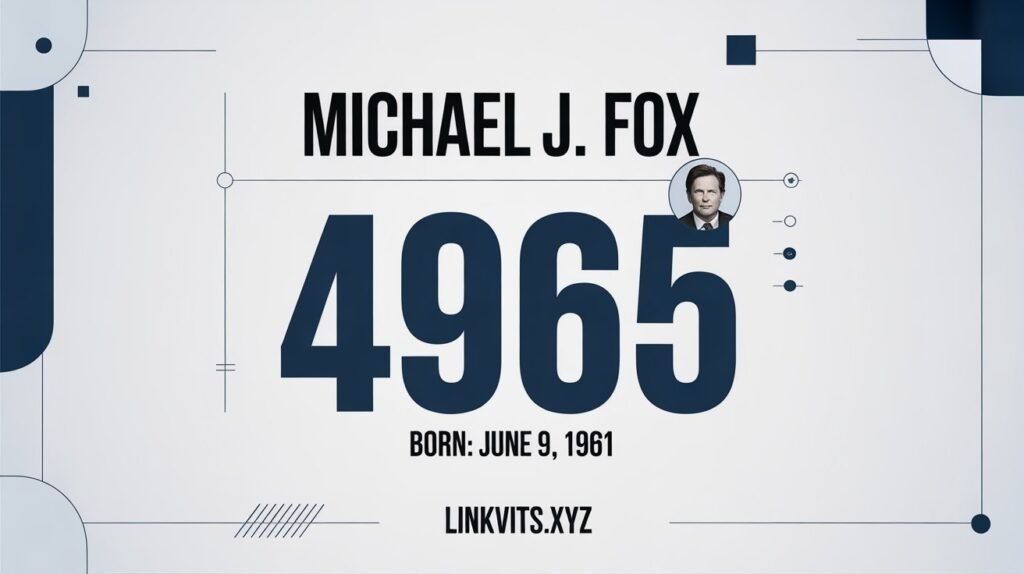 MICHAEL J. FOX

4965

BORN: JUNE 9, 1961

LINKVITS.XYZ