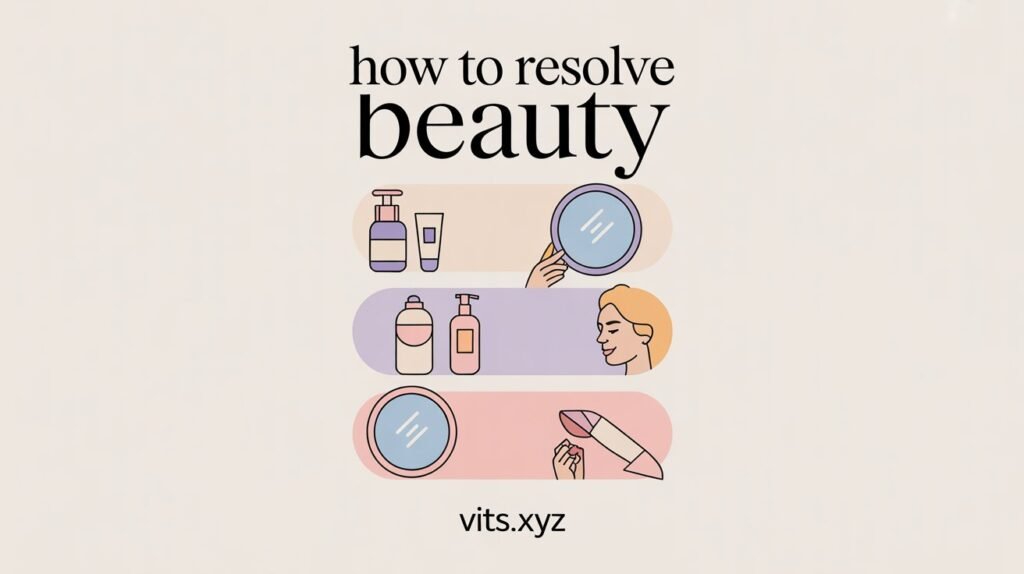 how to resolve
beauty

vits.xyz