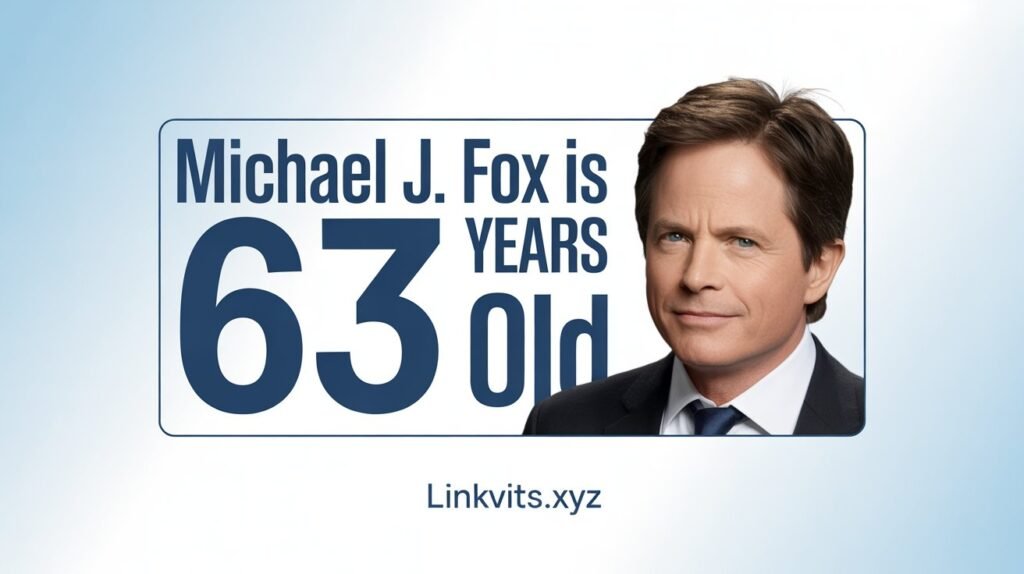 Michael J. Fox is
63 YEARS
Old

Linkvits.xyz