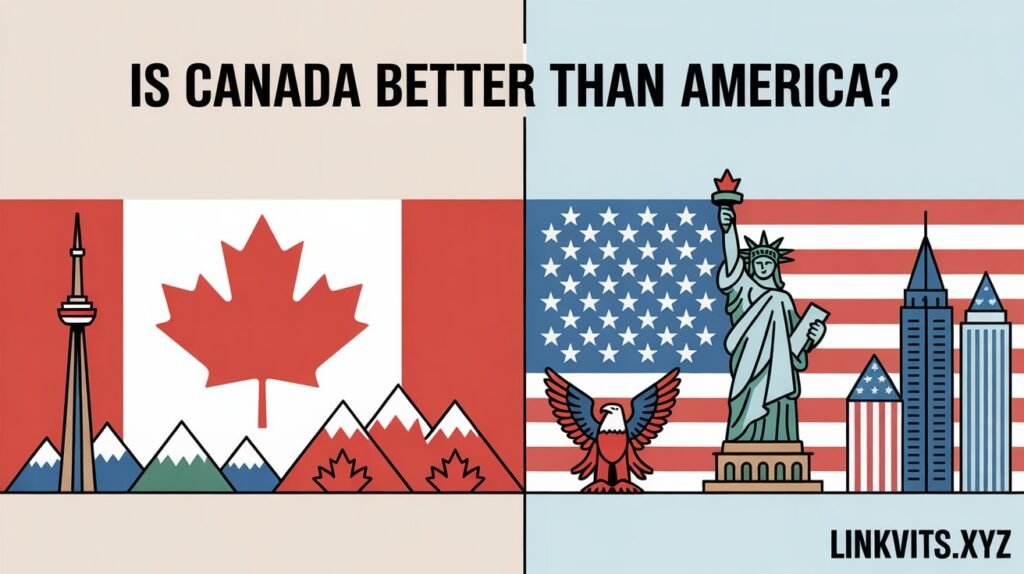 IS CANADA BETTER THAN AMERICA?

LINKVITS.XYZ