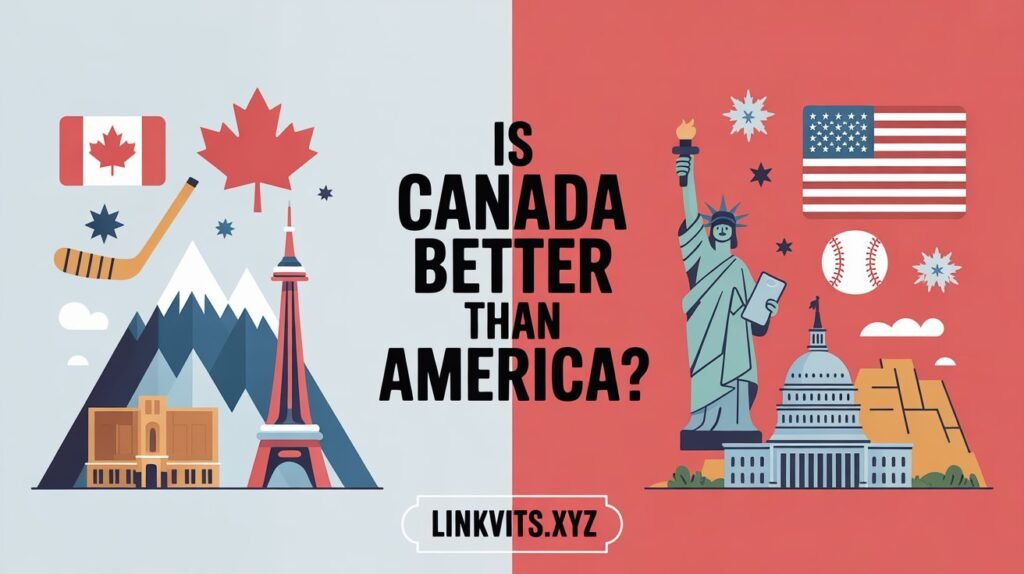 IS
CANADA
BETTER
THAN
AMERICA?

LINKVITS.XYZ