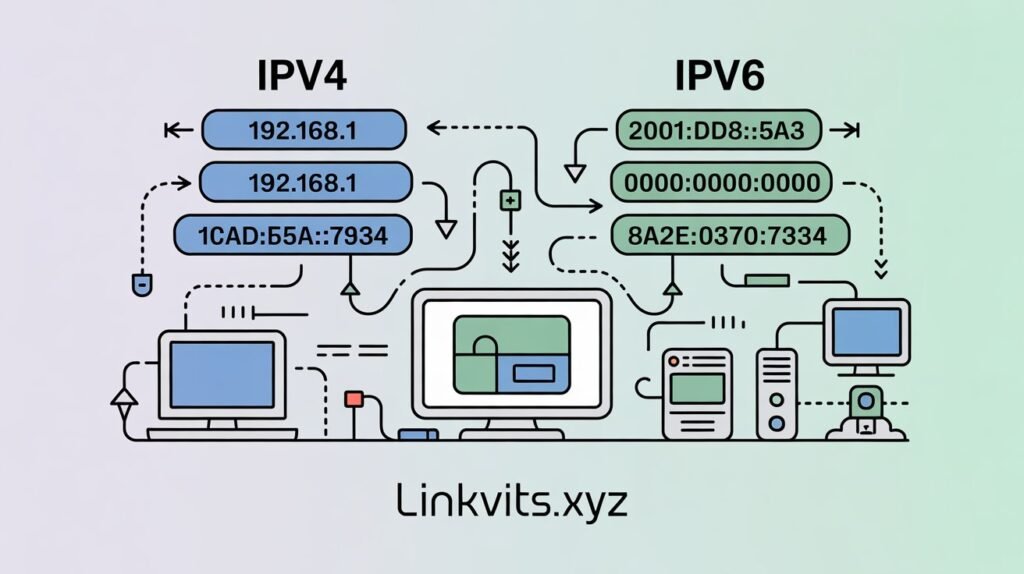 IPV4

192.168.1

192.168.1

1CAD:Б5A::7934

IPV6

2001:DD8::5A3

0000:0000:0000

8A2E:0370:7334

Linkvits.xyz